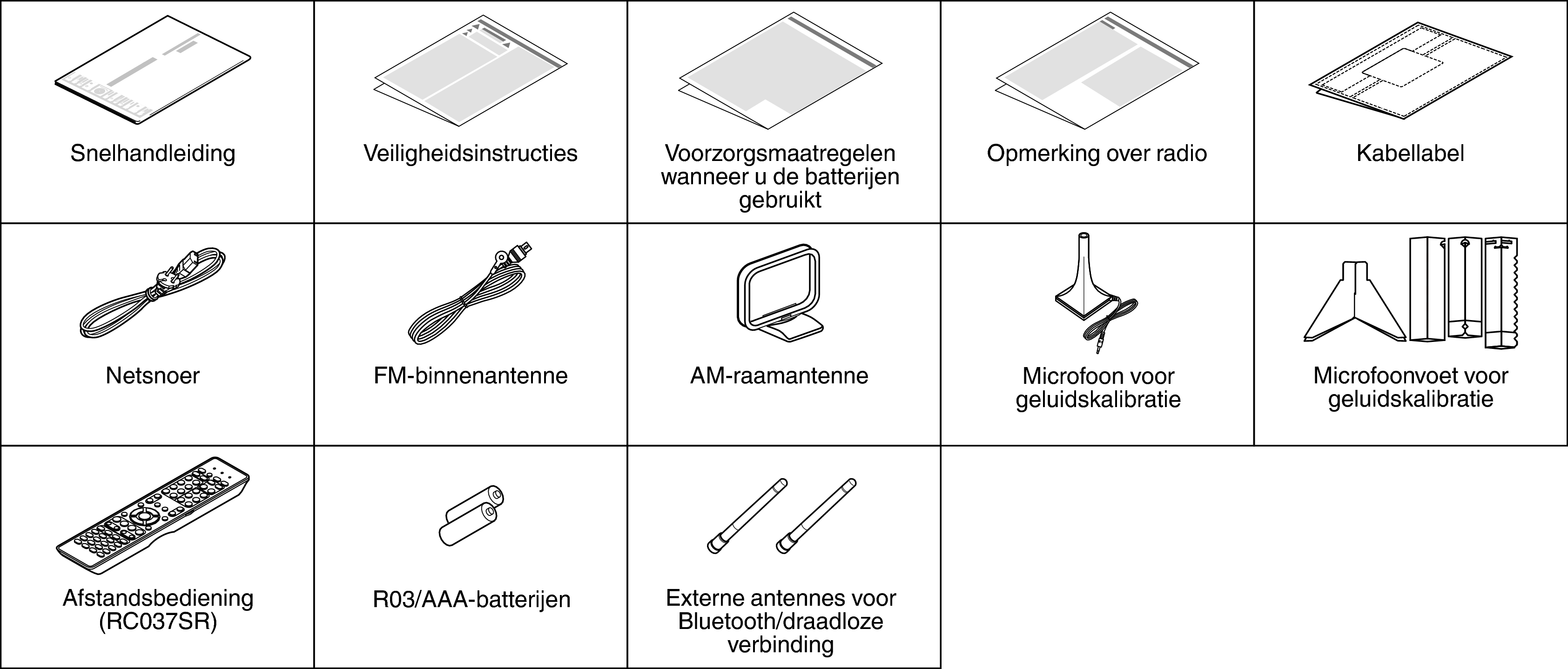 | Snelhandleiding | Veiligheidsinstructies | Voorzorgsmaatregelen wanneer u de batterijen gebruikt | Opmerking over radio | Kabellabel |
|---|---|---|---|---|
| Netsnoer | FM-binnenantenne | AM-raamantenne | Microfoon voor geluidskalibratie | Microfoonvoet voor geluidskalibratie |
| Afstandsbediening (RC037SR) | R03/AAA-batterijen | Externe antennes voor Bluetooth/draadloze verbinding | | |